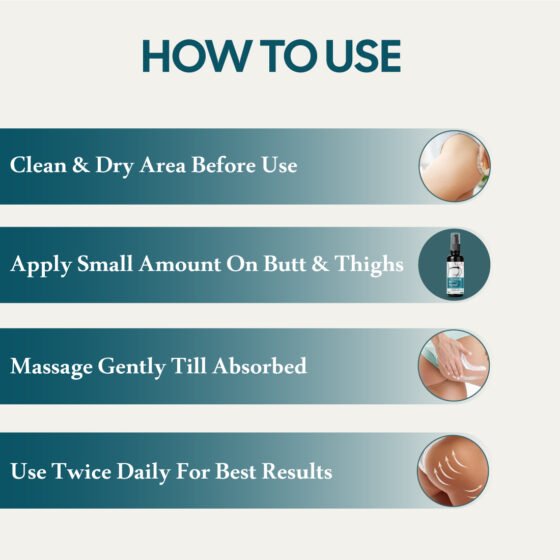 HOW TO USE

Clean & Dry Area Before Use

Apply Small Amount On Butt & Thighs

Massage Gently Till Absorbed

Use Twice Daily For Best Results